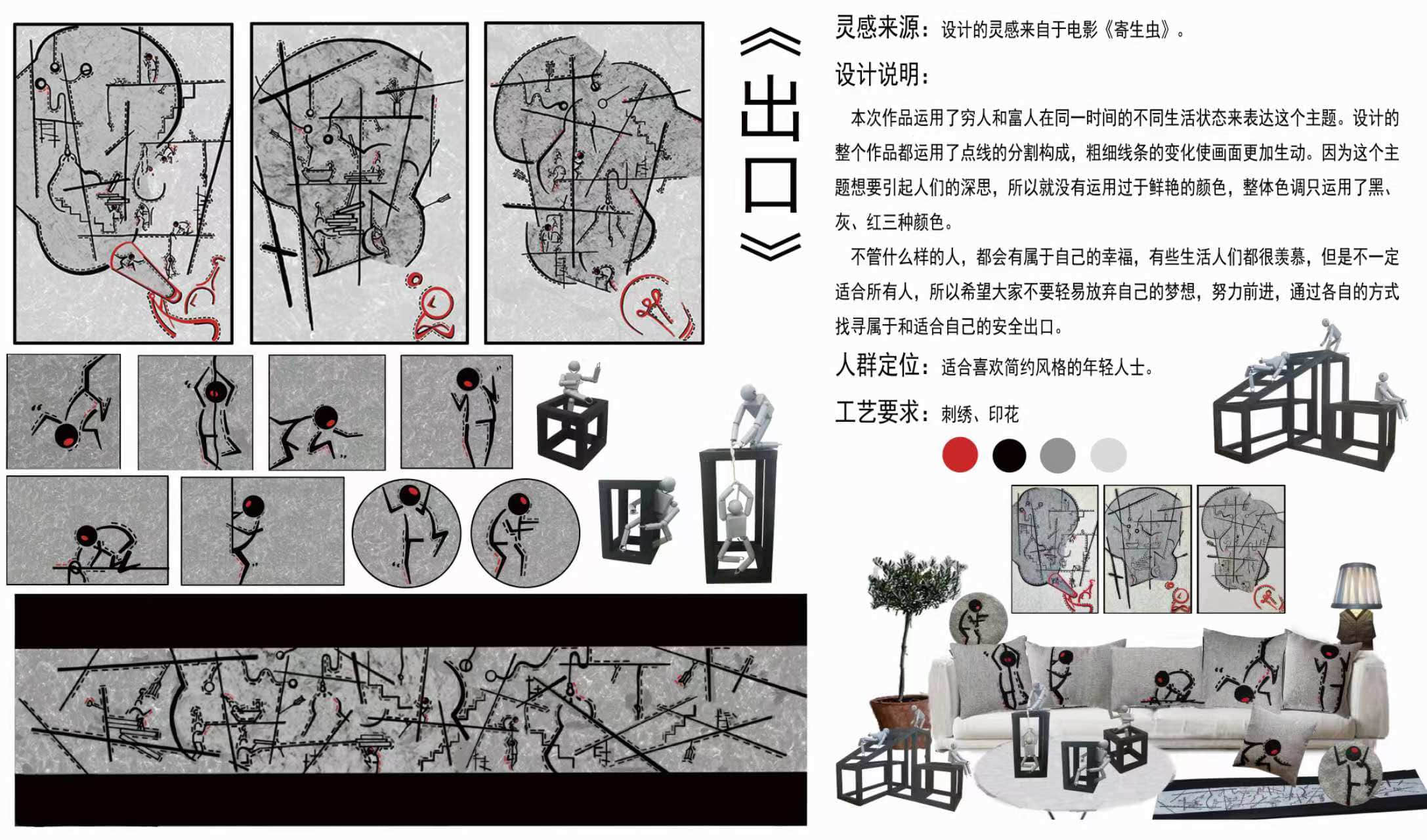 《出口》

灵感来源：设计的灵感来自于电影《寄生虫》。

设计说明：

本次作品运用了穷人和富人在同一时间的不同生活状态来表达这个主题。设计的整个作品都运用了点线的分割构成，粗细线条的变化使画面更加生动。因为这个主题想要引起人们的深思，所以就没有运用过于鲜艳的颜色，整体色调只运用了黑、灰、红三种颜色。

不管什么样的人，都会有属于自己的幸福，有些生活人们都很羡慕，但是不一定适合所有人，所以希望大家不要轻易放弃自己的梦想，努力前进，通过各自的方式找寻属于和适合自己的安全出口。

人群定位：适合喜欢简约风格的年轻人士。

工艺要求：刺绣、印花